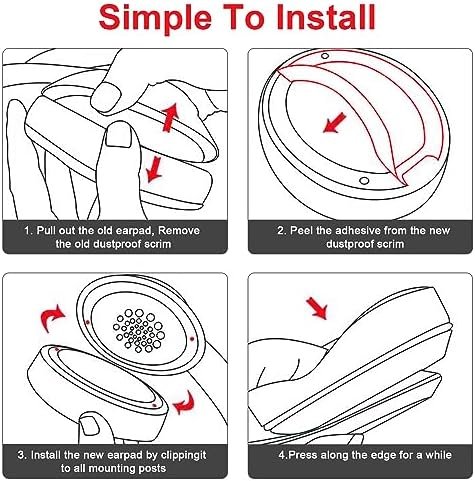 Simple To Install

1. Pull out the old earpad, Remove the old dustproof scrim

2. Peel the adhesive from the new dustproof scrim

3. Install the new earpad by clippingit to all mounting posts

4.Press along the edge for a while