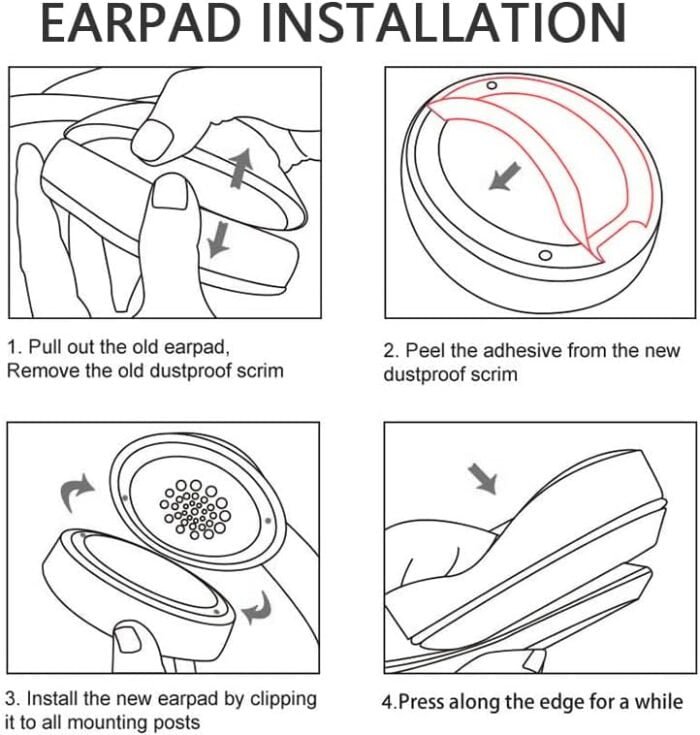 EARPAD INSTALLATION

1. Pull out the old earpad, Remove the old dustproof scrim

2. Peel the adhesive from the new dustproof scrim

3. Install the new earpad by clipping it to all mounting posts

4.Press along the edge for a while