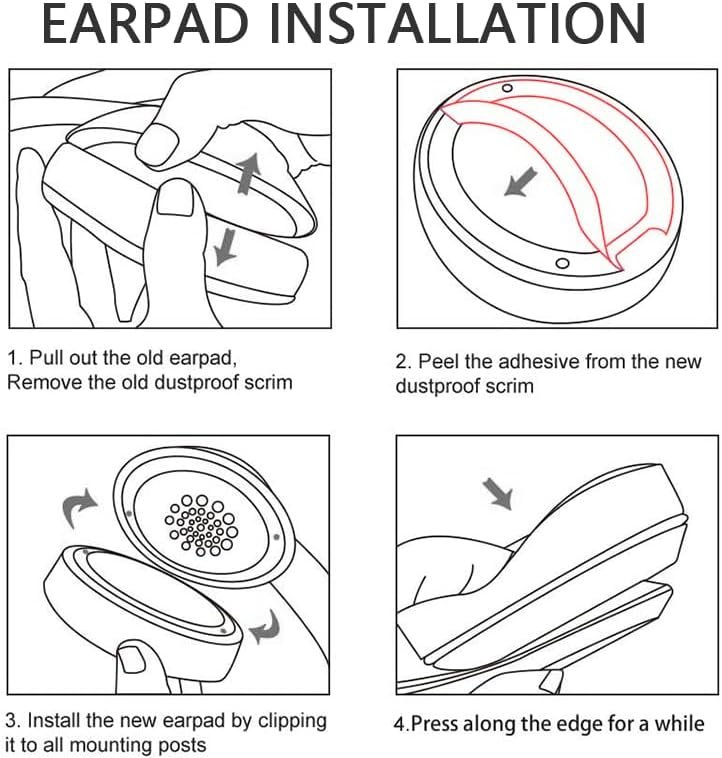 EARPAD INSTALLATION

1. Pull out the old earpad, Remove the old dustproof scrim

2. Peel the adhesive from the new dustproof scrim

3. Install the new earpad by clipping it to all mounting posts

4.Press along the edge for a while